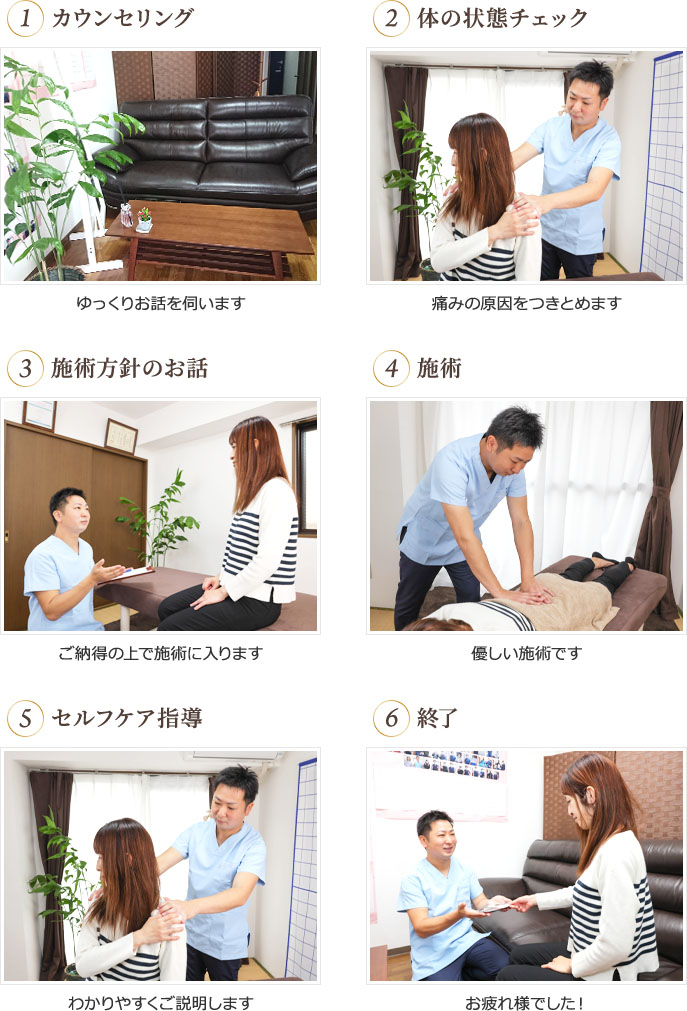 1 カウンセリング

ゆっくりお話を伺います

2 体の状態チェック

痛みの原因をつきとめます

3 施術方針のお話

ご納得の上で施術に入ります

4 施術

優しい施術です

5 セルフケア指導

わかりやすくご説明します

6 終了

お疲れ様でした！